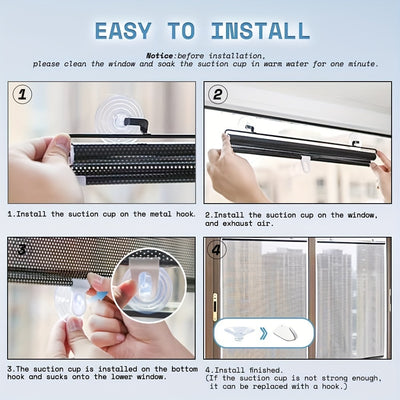 EASY TO INSTALL

Notice:before installation, please clean the window and soak the suction cup in warm water for one minute.

1

1.Install the suction cup on the metal hook.

2

2.Install the suction cup on the window, and exhaust air.

3

3.The suction cup is installed on the bottom hook and sucks onto the lower window.

4

4.Install finished. (If the suction cup is not strong enough, it can be replaced with a hook.)